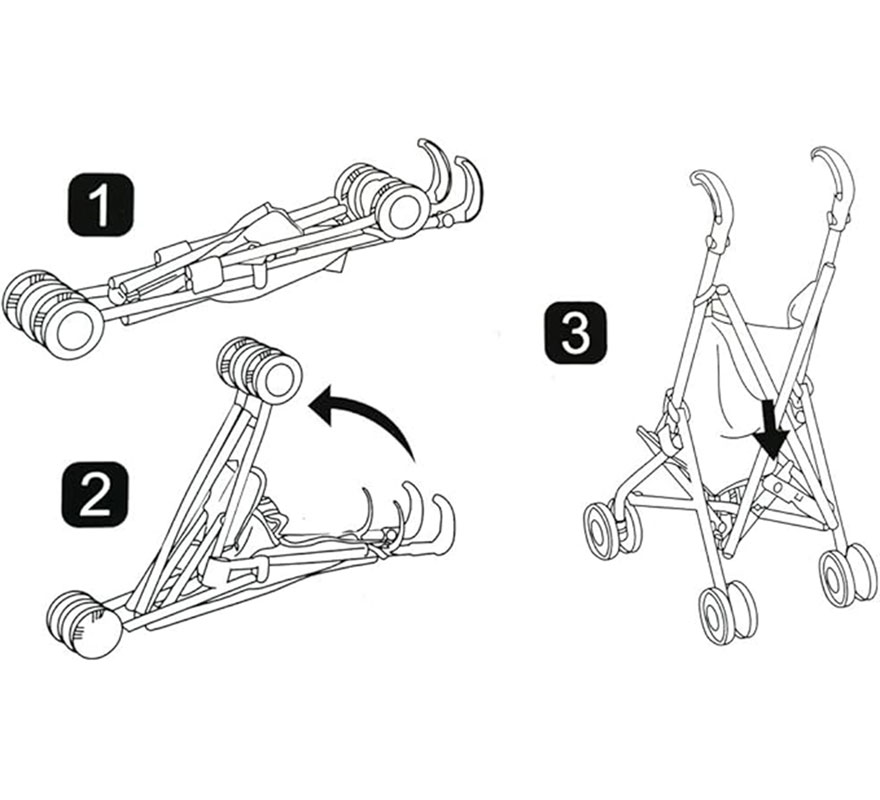 1

2

3