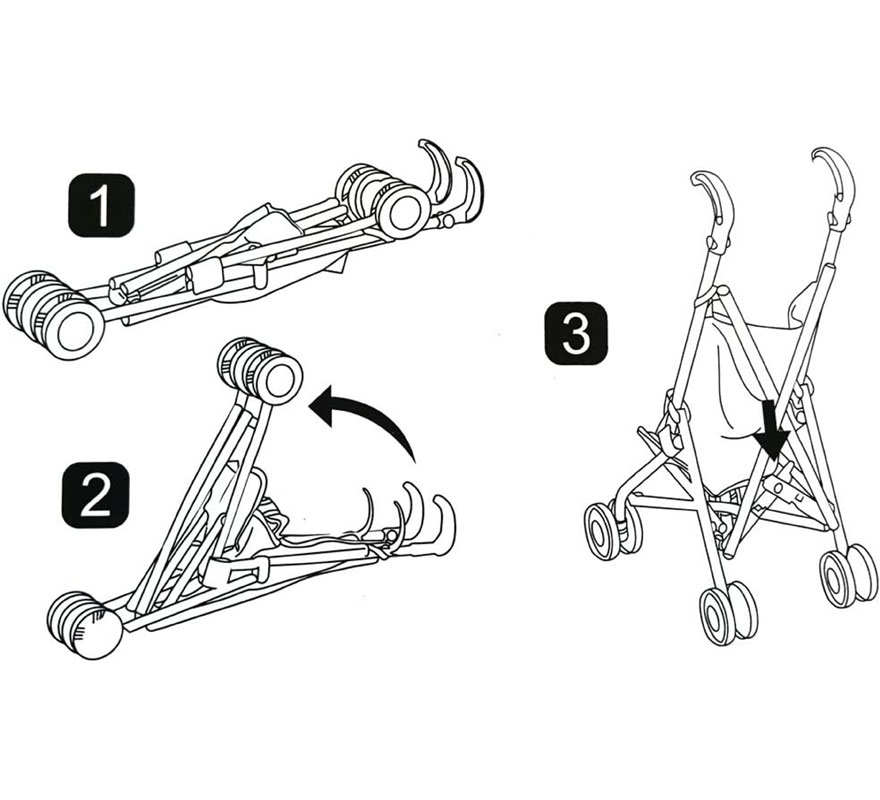 1

2

3